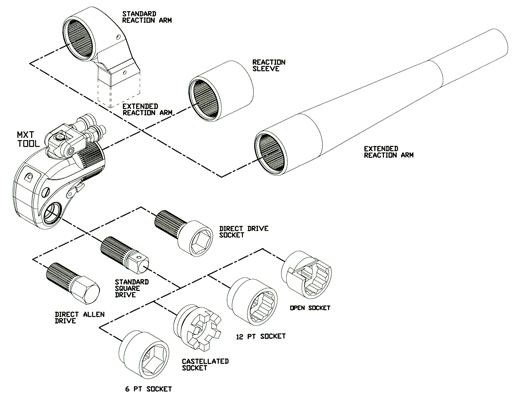 STANDARD REACTION ARM

REACTION SLEEVE

EXTENDED REACTION ARM

MXT TOOL

EXTENDED REACTION ARM

DIRECT DRIVE SOCKET

STANDARD SQUARE DRIVE

DIRECT ALLEN DRIVE

OPEN SOCKET

12 PT SOCKET

CASTELLATED SOCKET

6 PT SOCKET